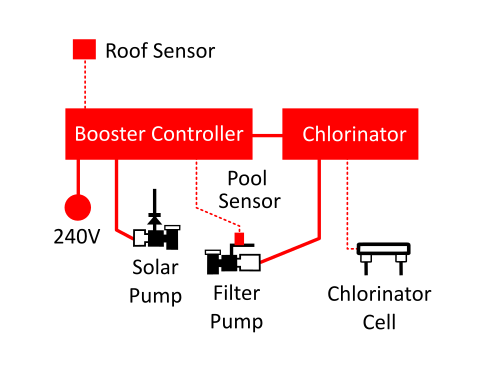 Roof Sensor

Booster Controller

Chlorinator

Pool Sensor

240V

Solar Pump

Filter Pump

Chlorinator Cell