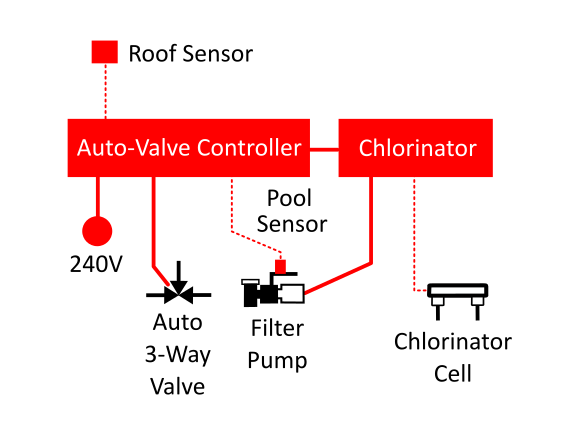 Roof Sensor

Auto-Valve Controller

Chlorinator

Pool Sensor

240V

Auto 3-Way Valve

Filter Pump

Chlorinator Cell